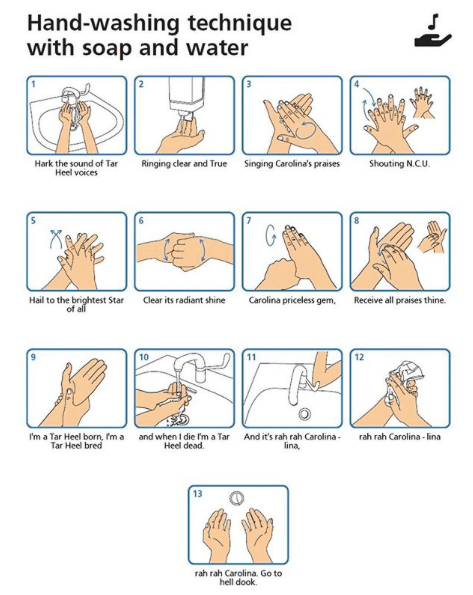 Hand-washing technique with soap and water

1
Hark the sound of Tar Heel voices

2
Ringing clear and True

3
Singing Carolina's praises

4
Shouting N.C.U.

5
Hail to the brightest Star of all

6
Clear its radiant shine

7
Carolina priceless gem,

8
Receive all praises thine.

9
I'm a Tar Heel born, I'm a Tar Heel bred

10
and when I die I'm a Tar Heel dead.

11
And it's rah rah Carolina - lina,

12
rah rah Carolina - lina

13
rah rah Carolina. Go to hell dook.